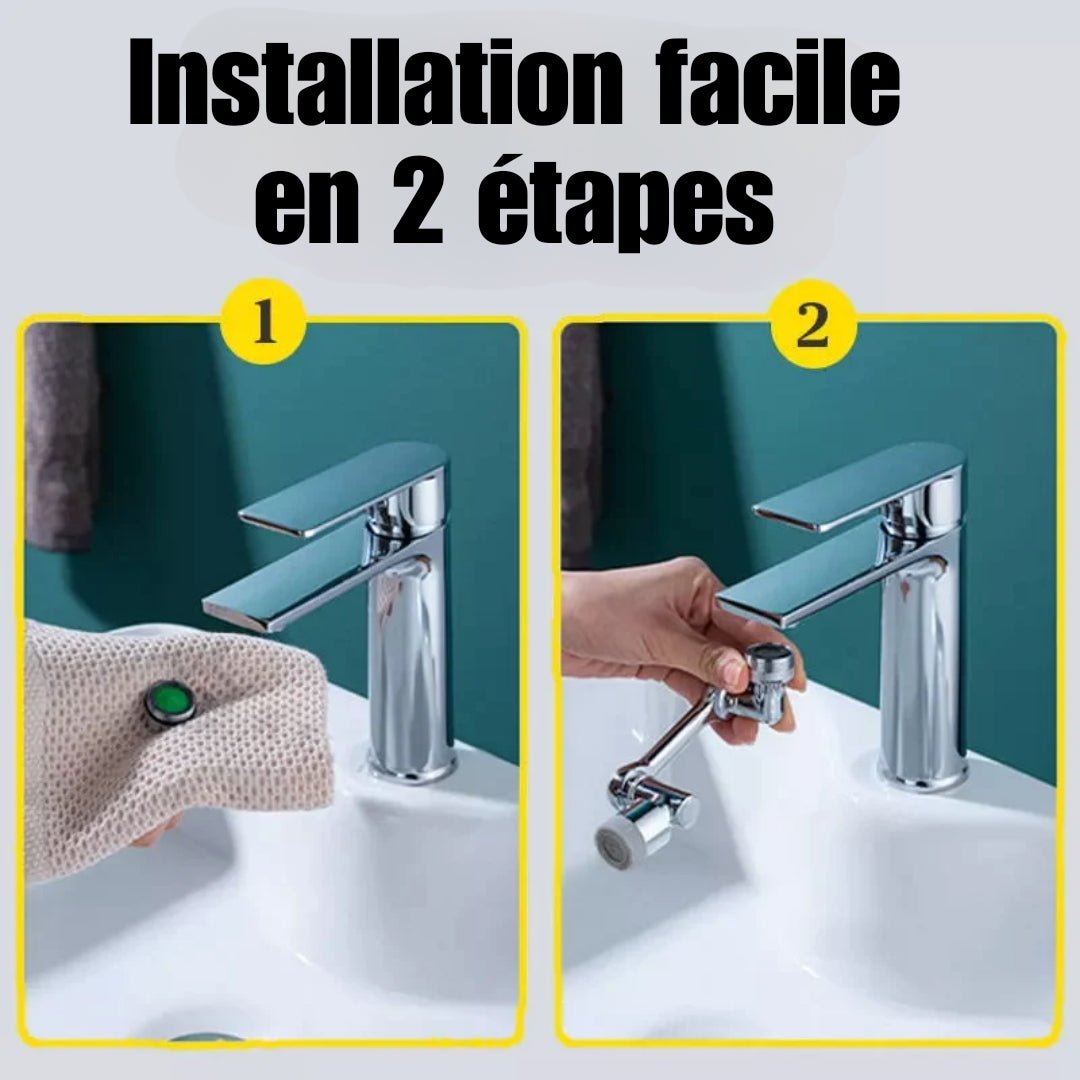 Installation facile en 2 étapes

1

2